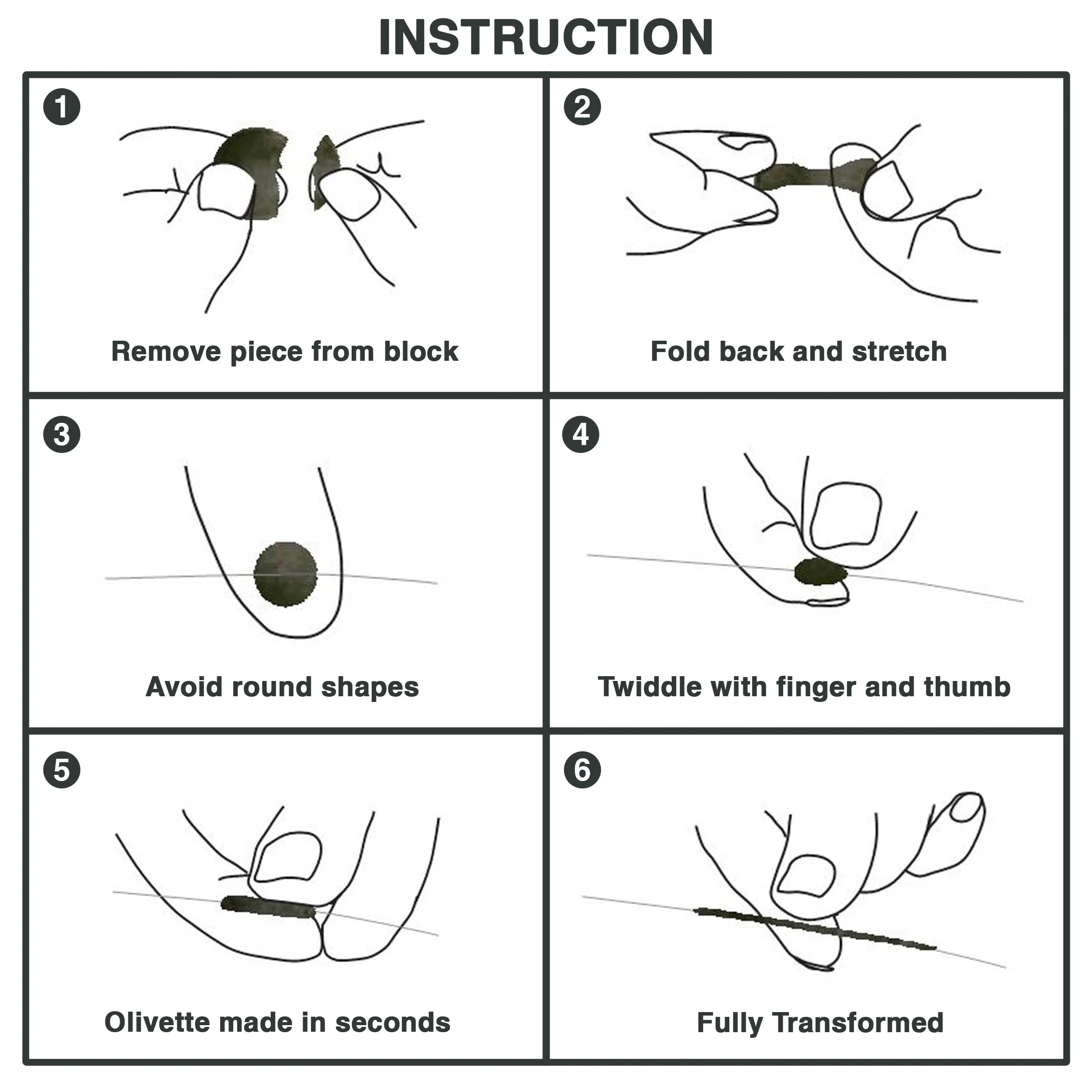 INSTRUCTION

1
Remove piece from block

2
Fold back and stretch

3
Avoid round shapes

4
Twiddle with finger and thumb

5
Olivette made in seconds

6
Fully Transformed